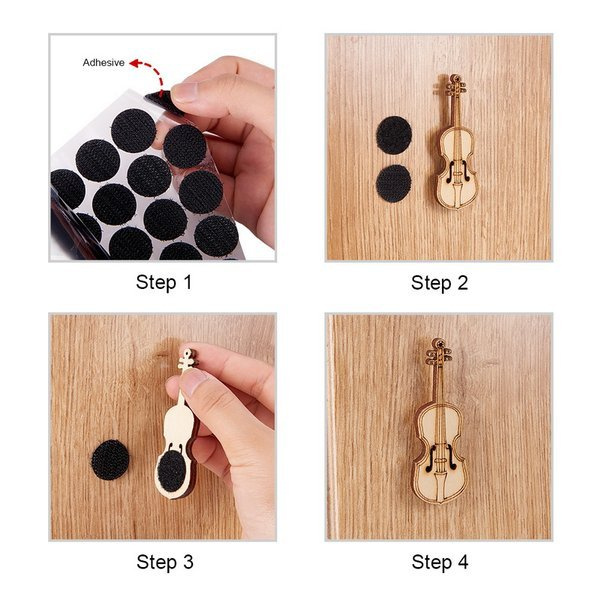 Adhesive

Step 1

Step 2

Step 3

Step 4