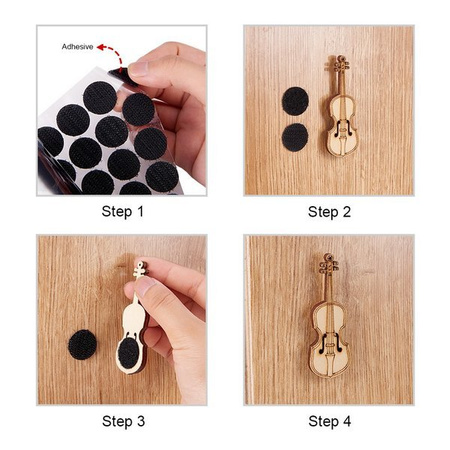 Adhesive

Step 1

Step 2

Step 3

Step 4